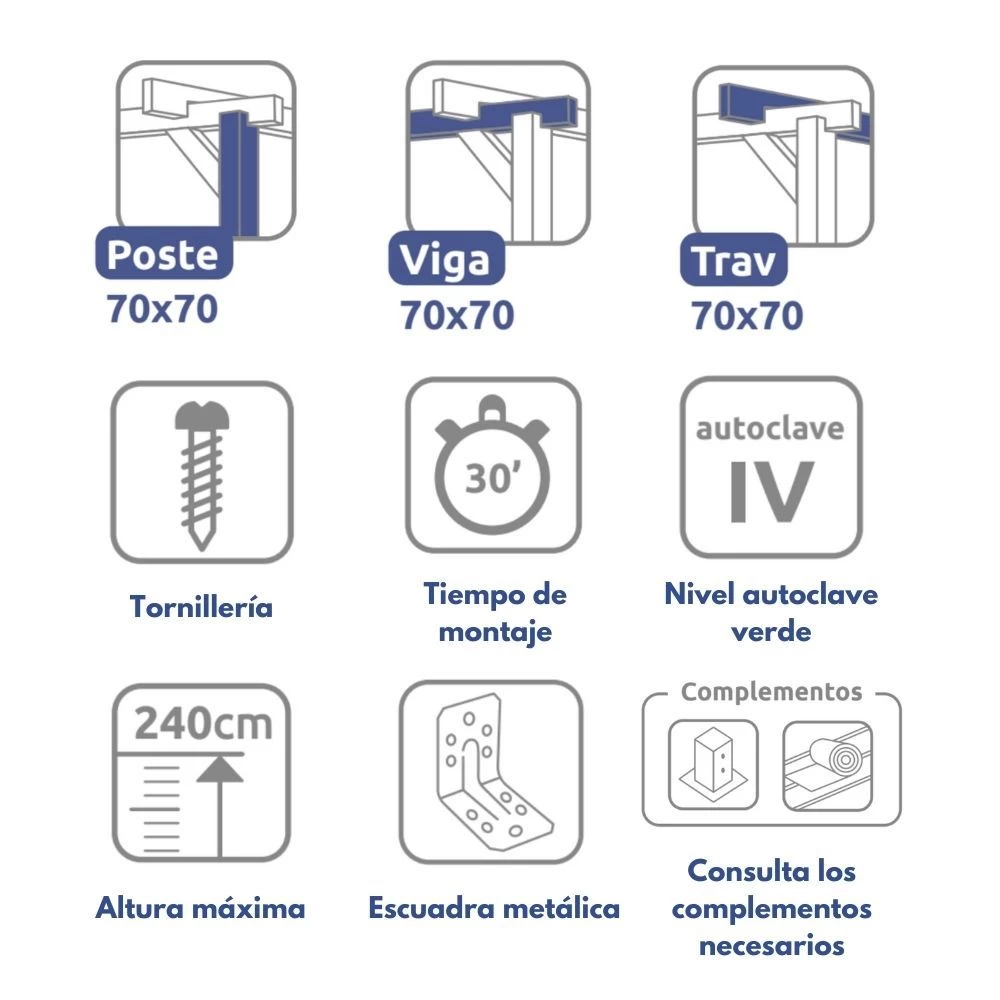 Poste
70x70

Viga
70x70

Trav
70x70

Tornillería

30'

Tiempo de montaje

autoclave
IV

Nivel autoclave verde

240cm

Altura máxima

Escuadra metálica

Complementos

Consulta los complementos necesarios