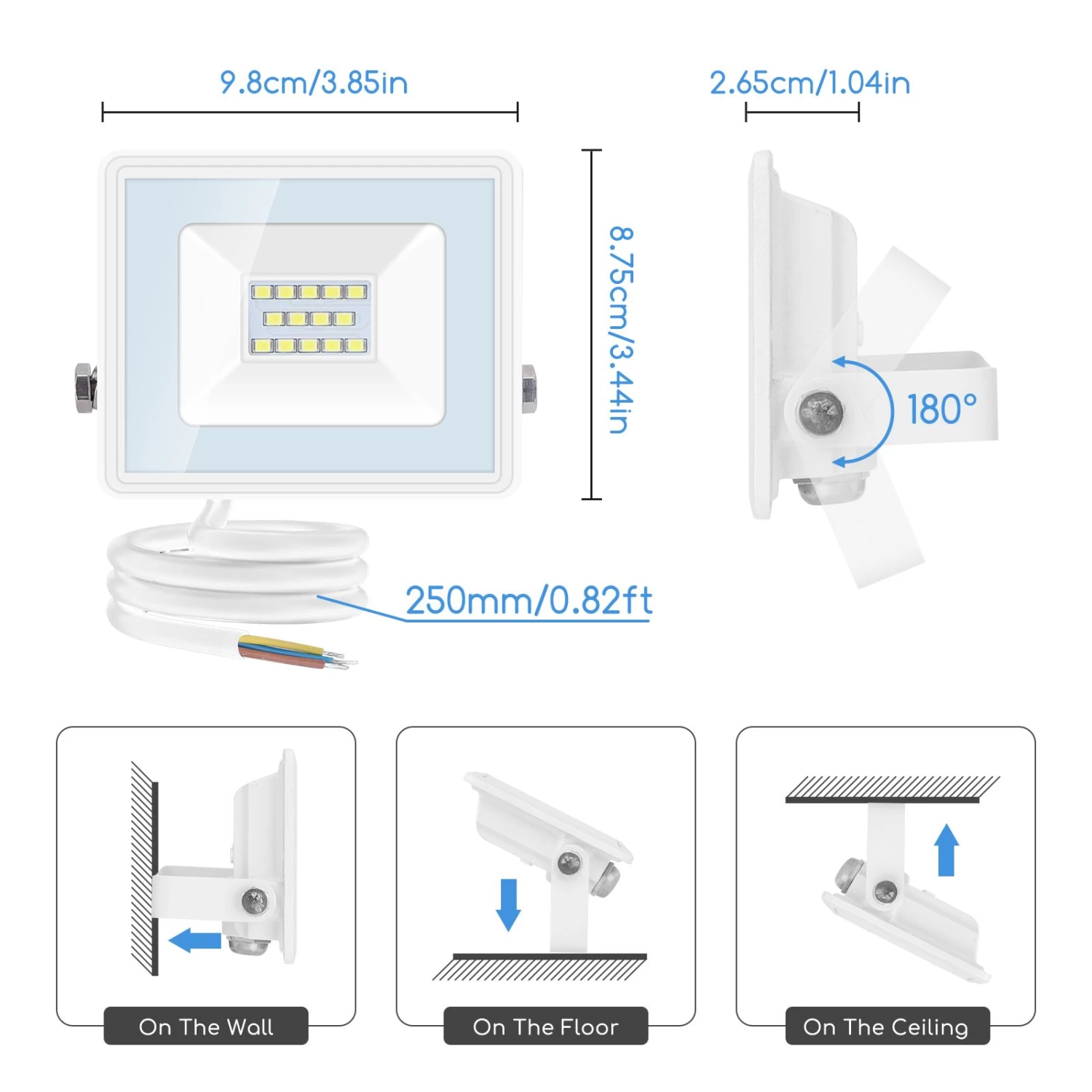 9.8cm/3.85in

2.65cm/1.04in

8.75cm/3.44in

180°

250mm/0.82ft

On The Wall

On The Floor

On The Ceiling